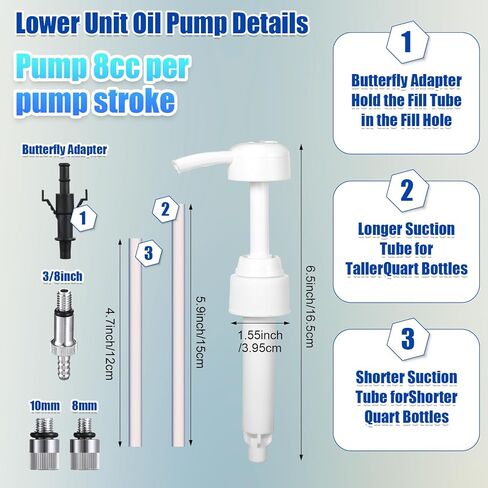 Lower Unit Oil Pump Details

Pump 8cc per pump stroke

Butterfly Adapter

1

3/8inch

10mm 8mm

3

4.7inch/12cm

2

5.9inch/15cm

1.55inch /3.95cm

6.5inch/16.5cm

1

Butterfly Adapter Hold the Fill Tube in the Fill Hole

2

Longer Suction Tube for TallerQuart Bottles

3

Shorter Suction Tube forShorter Quart Bottles