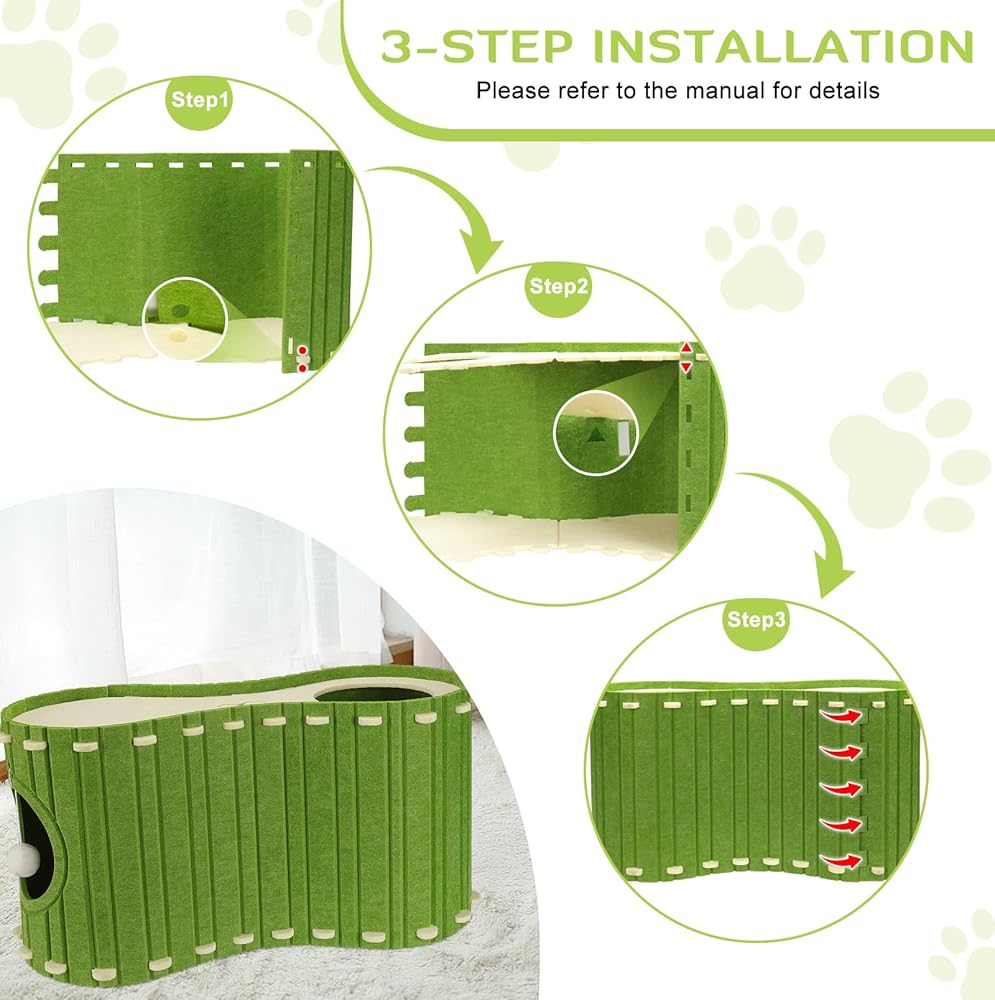 3-STEP INSTALLATION
Please refer to the manual for details

Step1

Step2

Step3