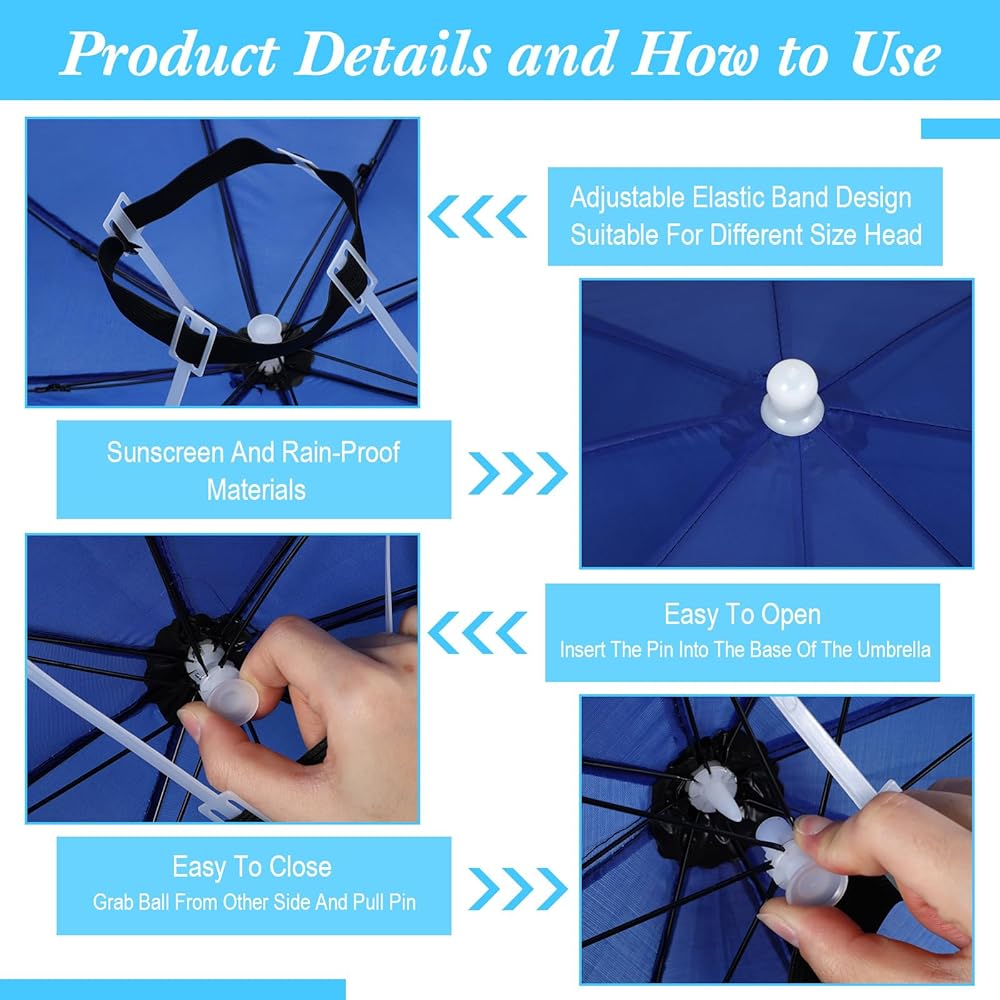 Product Details and How to Use

Adjustable Elastic Band Design Suitable For Different Size Head

Sunscreen And Rain-Proof Materials

Easy To Open
Insert The Pin Into The Base Of The Umbrella

Easy To Close
Grab Ball From Other Side And Pull Pin