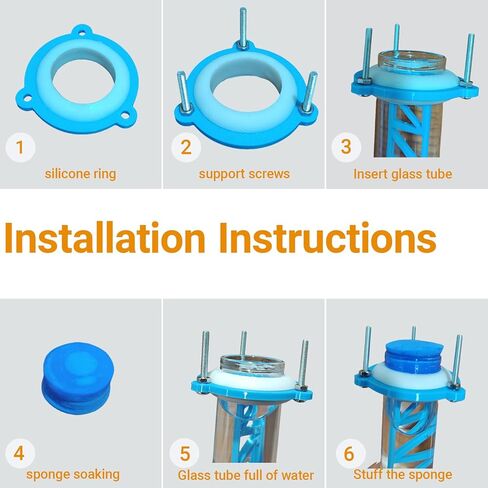 1
silicone ring

2
support screws

3
Insert glass tube

Installation Instructions

4
sponge soaking

5
Glass tube full of water

6
Stuff the sponge