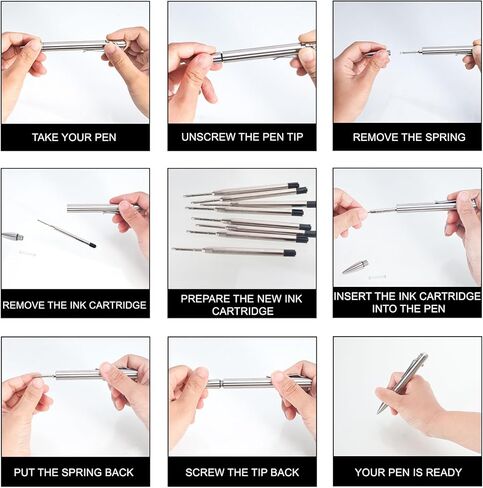 TAKE YOUR PEN

UNSCREW THE PEN TIP

REMOVE THE SPRING

REMOVE THE INK CARTRIDGE

PREPARE THE NEW INK CARTRIDGE

INSERT THE INK CARTRIDGE INTO THE PEN

PUT THE SPRING BACK

SCREW THE TIP BACK

YOUR PEN IS READY