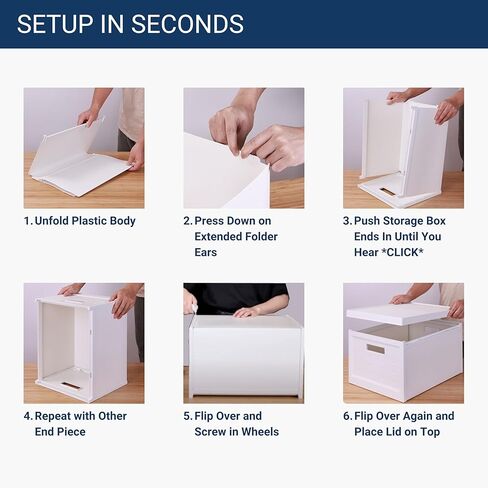 SETUP IN SECONDS

1. Unfold Plastic Body

2. Press Down on Extended Folder Ears

3. Push Storage Box Ends In Until You Hear *CLICK*

4. Repeat with Other End Piece

5. Flip Over and Screw in Wheels

6. Flip Over Again and Place Lid on Top