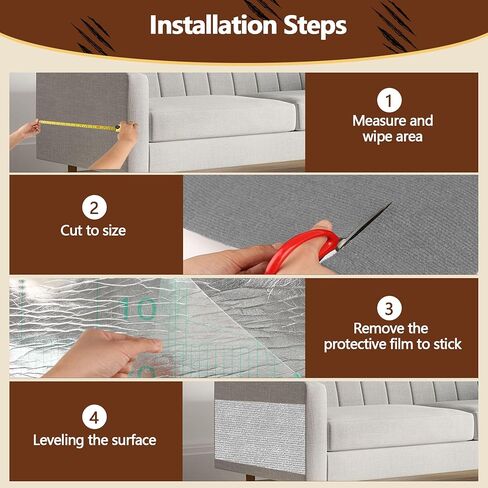 Installation Steps

1
Measure and wipe area

2
Cut to size

10

3
Remove the protective film to stick

4
Leveling the surface