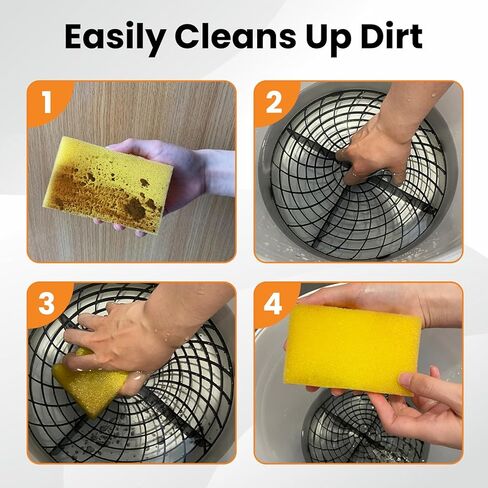 Easily Cleans Up Dirt

1

2

3

4