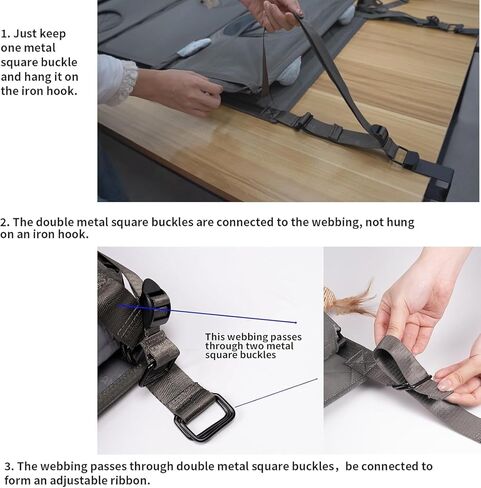 1. Just keep one metal square buckle and hang it on the iron hook.

2. The double metal square buckles are connected to the webbing, not hung on an iron hook.

This webbing passes through two metal square buckles

3. The webbing passes through double metal square buckles， be connected to form an adjustable ribbon.