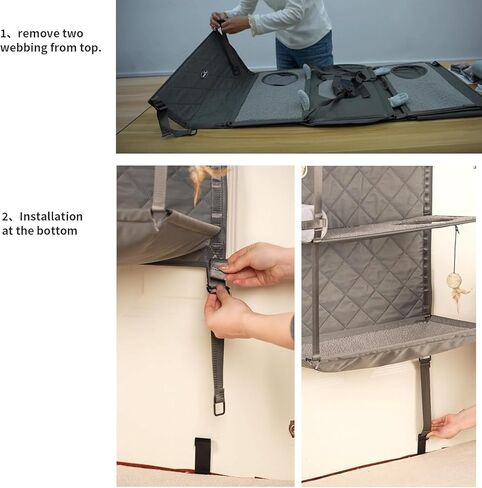 1、remove two webbing from top.

2、Installation at the bottom