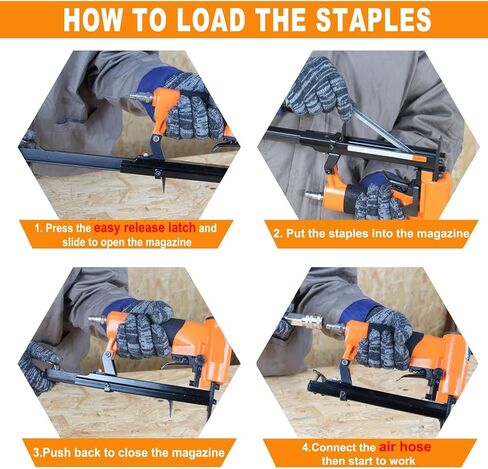 HOW TO LOAD THE STAPLES

1. Press the easy release latch and slide to open the magazine

2. Put the staples into the magazine

3.Push back to close the magazine

4.Connect the air hose then start to work