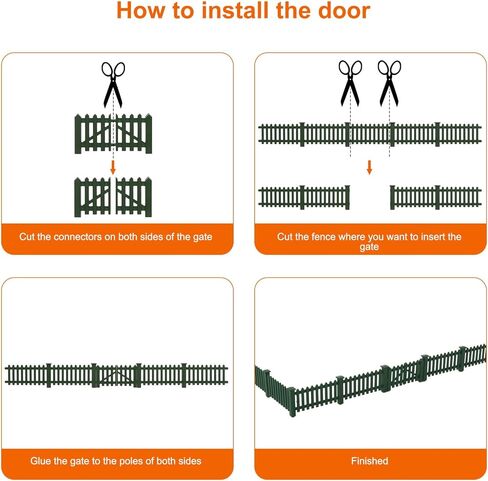 How to install the door

Cut the connectors on both sides of the gate

Cut the fence where you want to insert the gate

Glue the gate to the poles of both sides

Finished