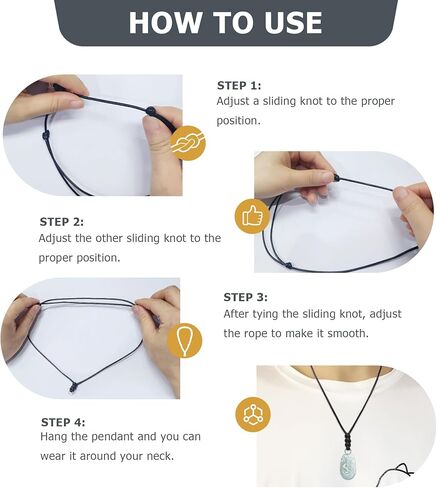 HOW TO USE

STEP 1:
Adjust a sliding knot to the proper position.

STEP 2:
Adjust the other sliding knot to the proper position.

STEP 3:
After tying the sliding knot, adjust the rope to make it smooth.

STEP 4:
Hang the pendant and you can wear it around your neck.