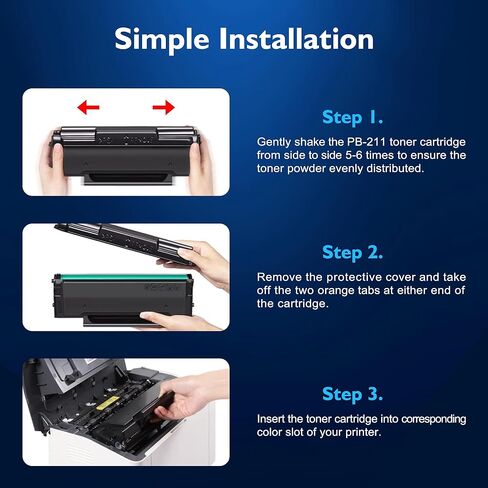 Simple Installation

Step 1.

Gently shake the PB-211 toner cartridge from side to side 5-6 times to ensure the toner powder evenly distributed.

Step 2.

Remove the protective cover and take off the two orange tabs at either end of the cartridge.

Step 3.

Insert the toner cartridge into corresponding color slot of your printer.