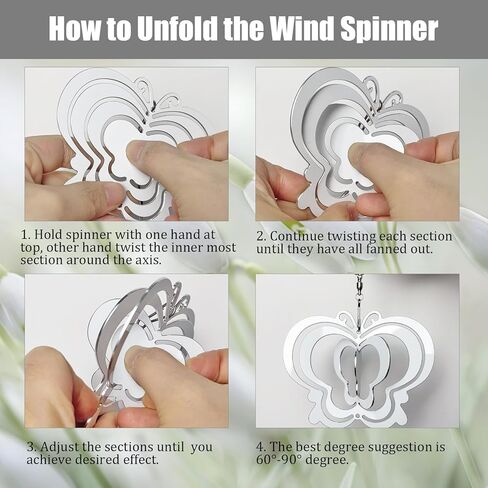 How to Unfold the Wind Spinner

1. Hold spinner with one hand at top, other hand twist the inner most section around the axis.

2. Continue twisting each section until they have all fanned out.

3. Adjust the sections until you achieve desired effect.

4. The best degree suggestion is 60°-90° degree.