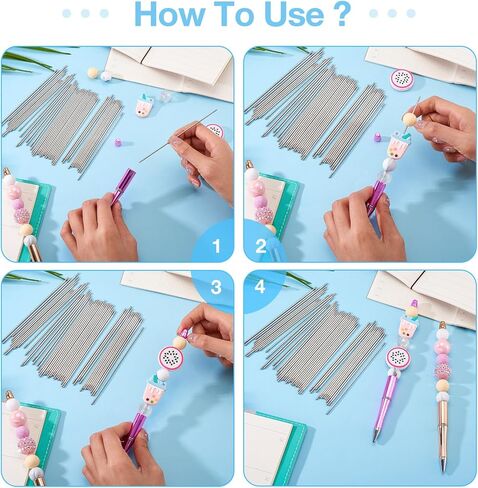 How To Use ?

1

2

3

4