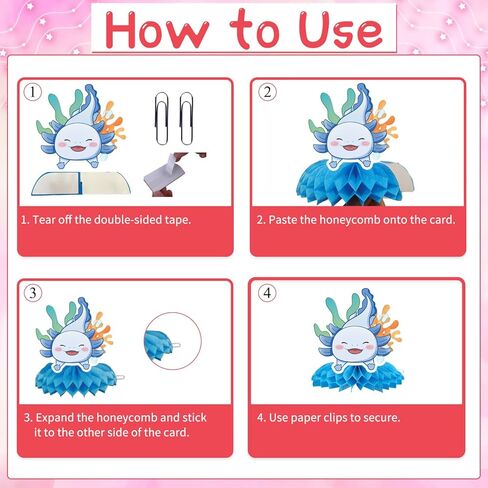 How to Use

①

1. Tear off the double-sided tape.

②

2. Paste the honeycomb onto the card.

③

3. Expand the honeycomb and stick it to the other side of the card.

④

4. Use paper clips to secure.