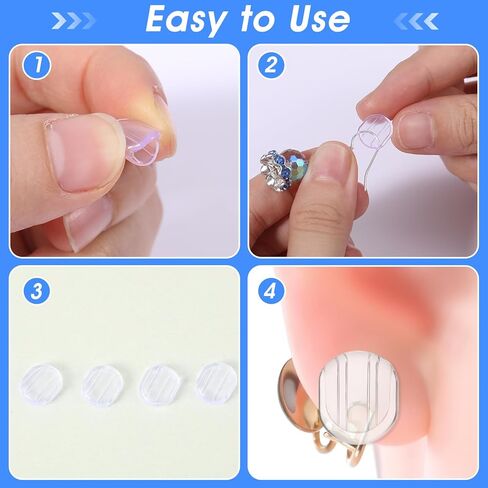 Easy to Use

1

2

3

4