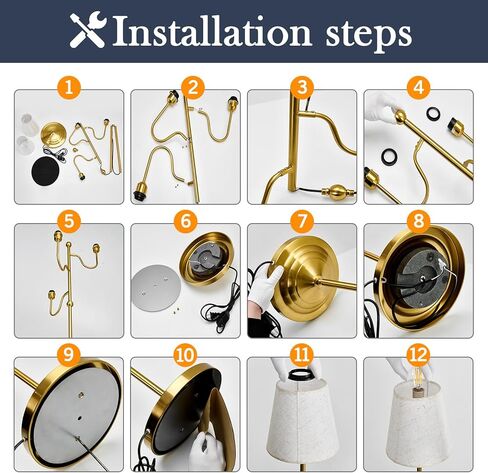 Installation steps

1

2

3

4

5

6

7

8

9

10

11

12