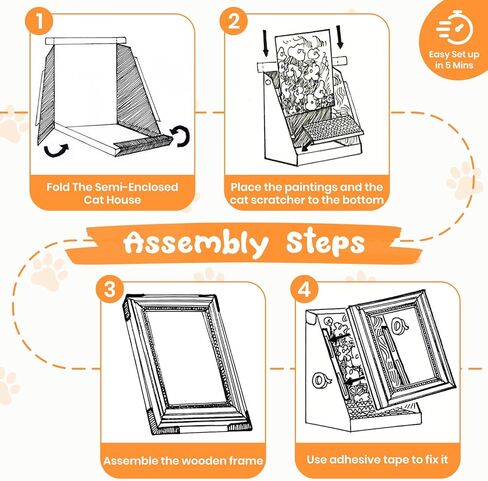 1

Fold The Semi-Enclosed Cat House

2

Place the paintings and the cat scratcher to the bottom

Easy Set up in 5 Mins

Assembly Steps

3

Assemble the wooden frame

4

Use adhesive tape to fix it