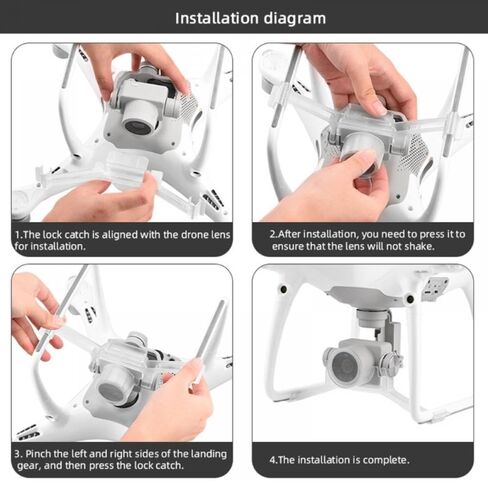 Installation diagram

1.The lock catch is aligned with the drone lens for installation.

2.After installation, you need to press it to ensure that the lens will not shake.

3. Pinch the left and right sides of the landing gear, and then press the lock catch.

4.The installation is complete.