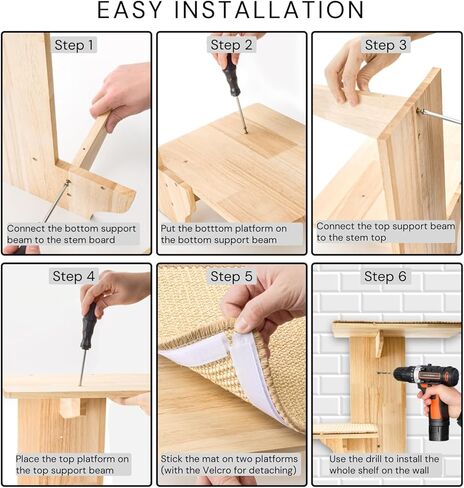 EASY INSTALLATION

Step 1

Connect the bottom support beam to the stem board

Step 2

Put the botttom platform on the bottom support beam

Step 3

Connect the top support beam to the stem top

Step 4

Place the top platform on the top support beam

Step 5

Stick the mat on two platforms (with the Velcro for detaching)

Step 6

Use the drill to install the whole shelf on the wall