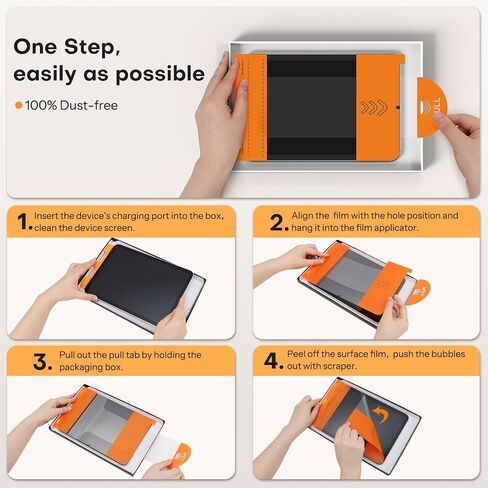 One Step, easily as possible

100% Dust-free

PULL

1. Insert the device's charging port into the box, clean the device screen.

2. Align the film with the hole position and hang it into the film applicator.

3. Pull out the pull tab by holding the packaging box.

4. Peel off the surface film, push the bubbles out with scraper.