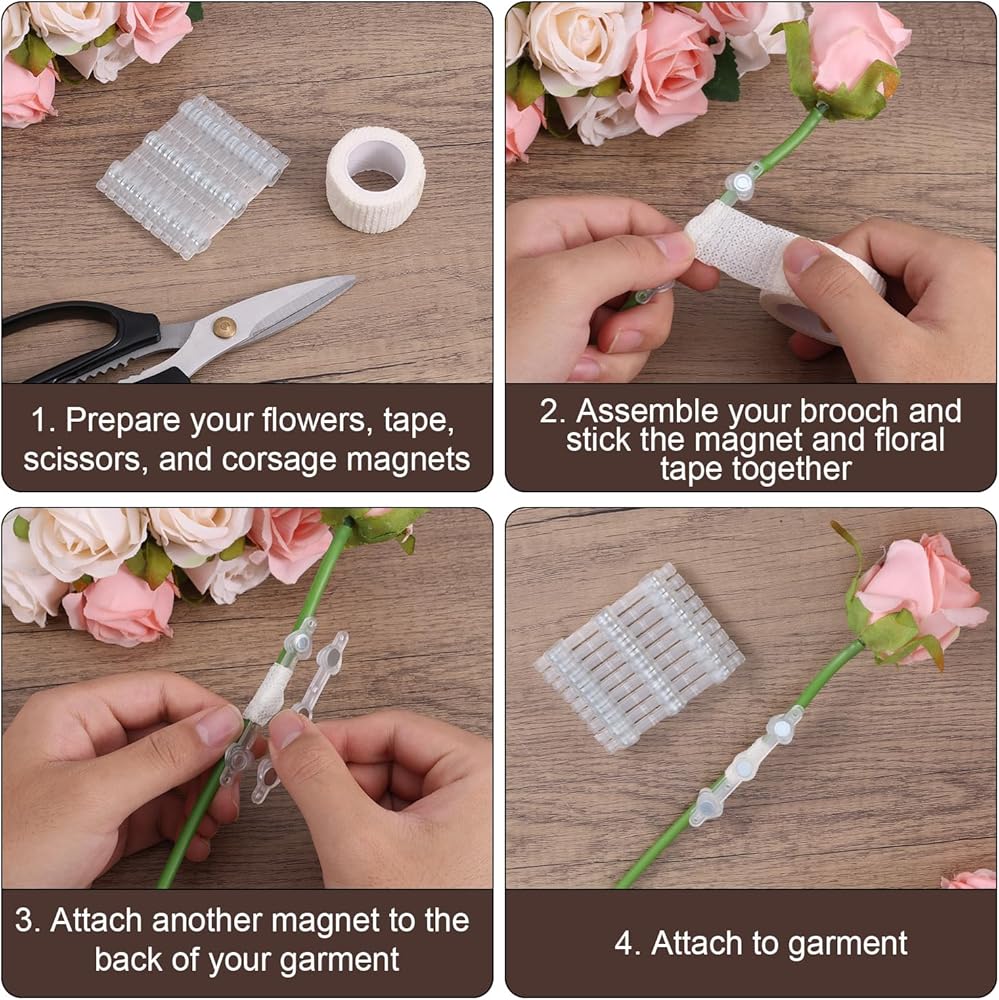 1. Prepare your flowers, tape, scissors, and corsage magnets

2. Assemble your brooch and stick the magnet and floral tape together

3. Attach another magnet to the back of your garment

4. Attach to garment