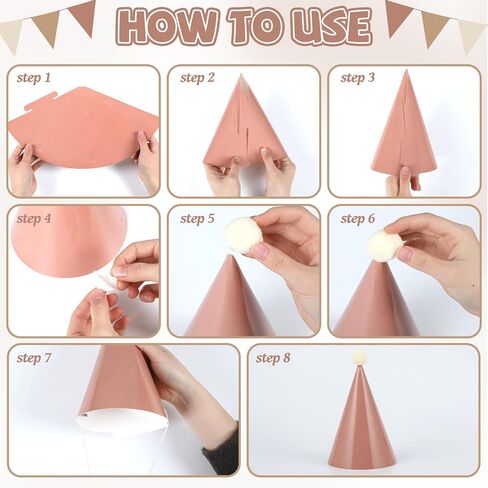 HOW TO USE

step 1

step 2

step 3

step 4

step 5

step 6

step 7

step 8