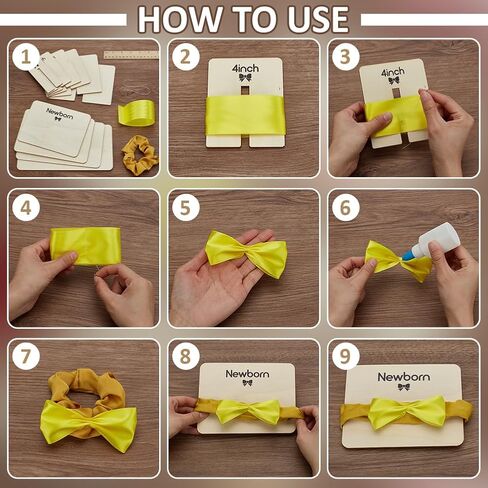 HOW TO USE

1

Newborn

2

4inch

3

4inch

4

5

6

7

8

Newborn

9

Newborn