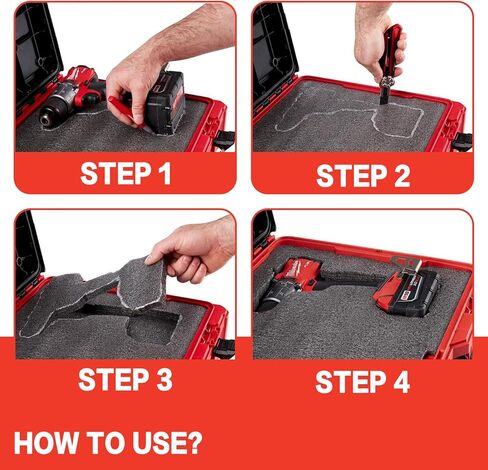 STEP 1

STEP 2

STEP 3

STEP 4

HOW TO USE?