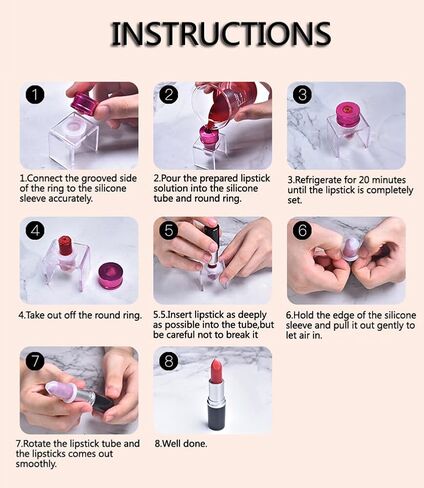 INSTRUCTIONS

1

1.Connect the grooved side of the ring to the silicone sleeve accurately.

2

2.Pour the prepared lipstick solution into the silicone tube and round ring.

3

3.Refrigerate for 20 minutes until the lipstick is completely set.

4

4.Take out off the round ring.

5

5.5.Insert lipstick as deeply as possible into the tube,but be careful not to break it

6

6.Hold the edge of the silicone sleeve and pull it out gently to let air in.

7

7.Rotate the lipstick tube and the lipsticks comes out smoothly.

8

8.Well done.