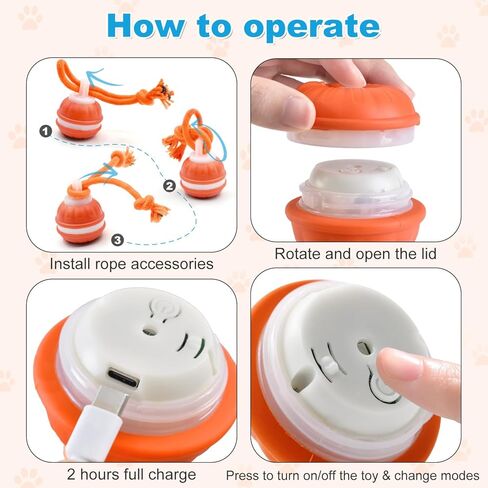 How to operate

1

2

3

Install rope accessories

Rotate and open the lid

2 hours full charge

Press to turn on/off the toy & change modes