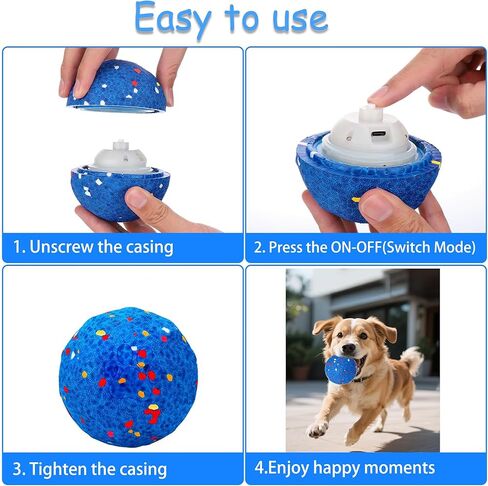 Easy to use

1. Unscrew the casing

2. Press the ON-OFF(Switch Mode)

3. Tighten the casing

4.Enjoy happy moments