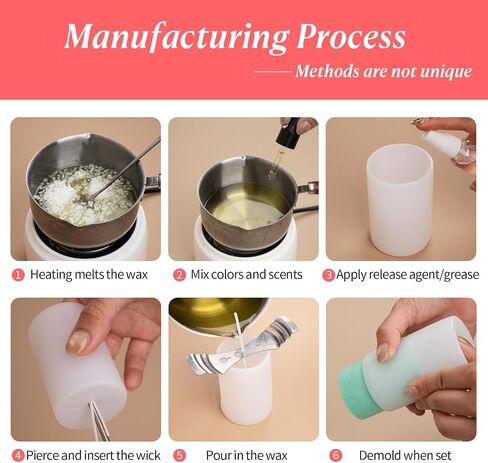 Manufacturing Process

Methods are not unique

1 Heating melts the wax

2 Mix colors and scents

3 Apply release agent/grease

4 Pierce and insert the wick

5 Pour in the wax

6 Demold when set