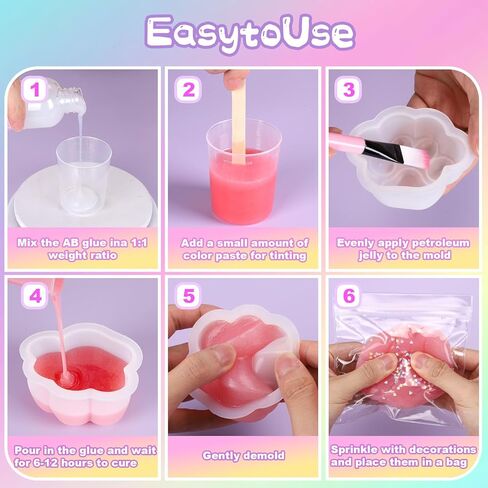 EasytoUse

1
Mix the AB glue ina 1:1 weight ratio

2
Add a small amount of color paste for tinting

3
Evenly apply petroleum jelly to the mold

4
Pour in the glue and wait for 6-12 hours to cure

5
Gently demold

6
Sprinkle with decorations and place them in a bag