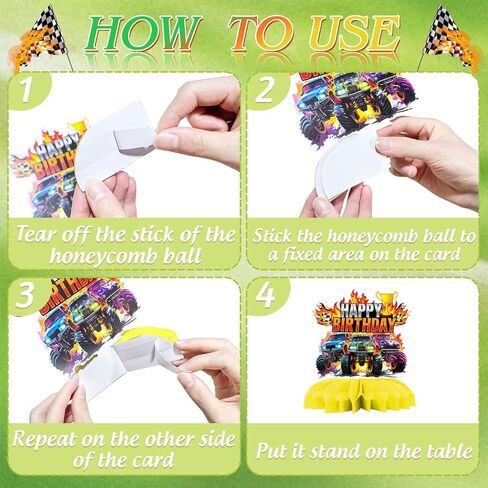 HOW TO USE

1

HAPPY BIRTH

Tear off the stick of the honeycomb ball

2

Stick the honeycomb ball to a fixed area on the card

3

BIRTHD

Repeat on the other side of the card

4

HAPPY BIRTHDAY

Put it stand on the table