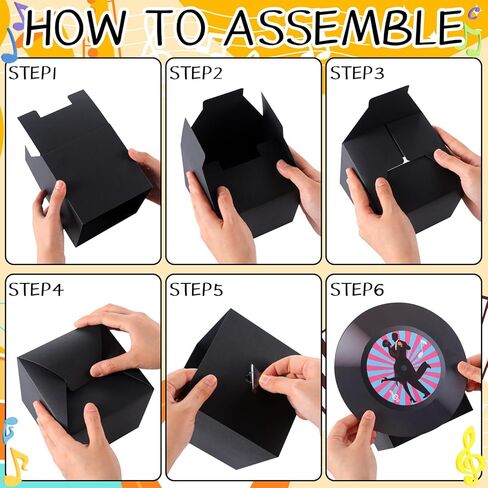 HOW TO ASSEMBLE

STEP1

STEP2

STEP3

STEP4

STEP5

STEP6