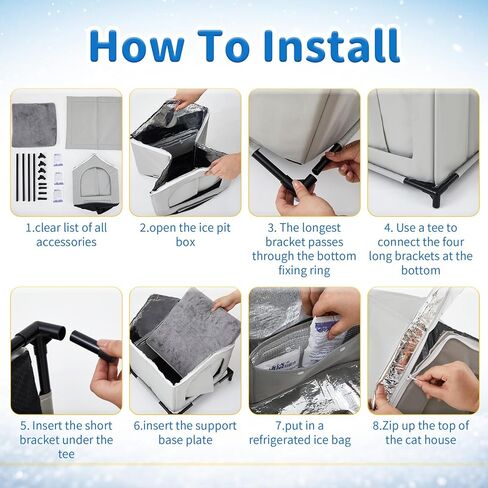 How To Install

1.clear list of all accessories

2.open the ice pit box

3. The longest bracket passes through the bottom fixing ring

4. Use a tee to connect the four long brackets at the bottom

5. Insert the short bracket under the tee

6.insert the support base plate

7.put in a refrigerated ice bag

8.Zip up the top of the cat house