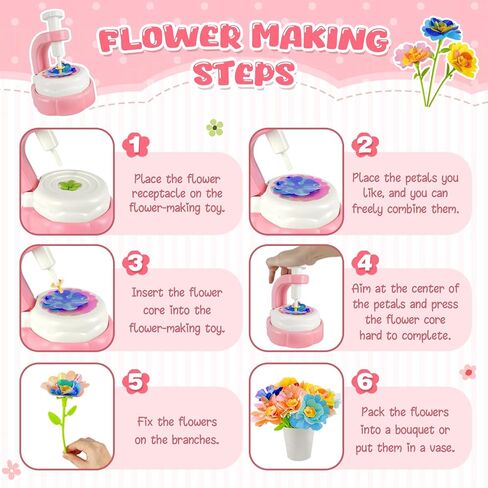 FLOWER MAKING STEPS

1
Place the flower receptacle on the flower-making toy.

2
Place the petals you like, and you can freely combine them.

3
Insert the flower core into the flower-making toy.

4
Aim at the center of the petals and press the flower core hard to complete.

5
Fix the flowers on the branches.

6
Pack the flowers into a bouquet or put them in a vase.