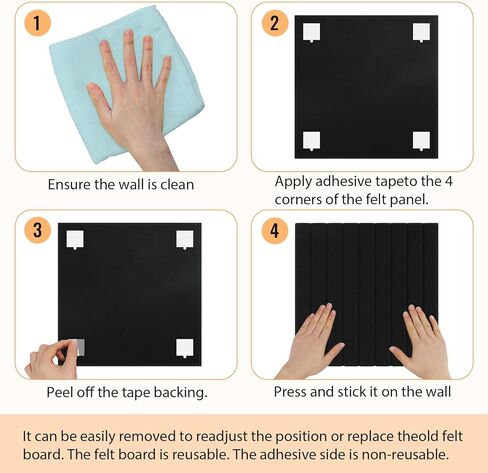 1

Ensure the wall is clean

2

Apply adhesive tapeto the 4 corners of the felt panel.

3

Peel off the tape backing.

4

Press and stick it on the wall

It can be easily removed to readjust the position or replace theold felt board. The felt board is reusable. The adhesive side is non-reusable.