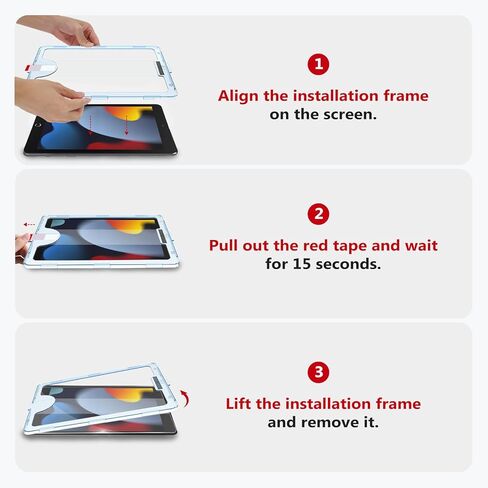 1

Align the installation frame on the screen.

2

Pull out the red tape and wait for 15 seconds.

3

Lift the installation frame and remove it.