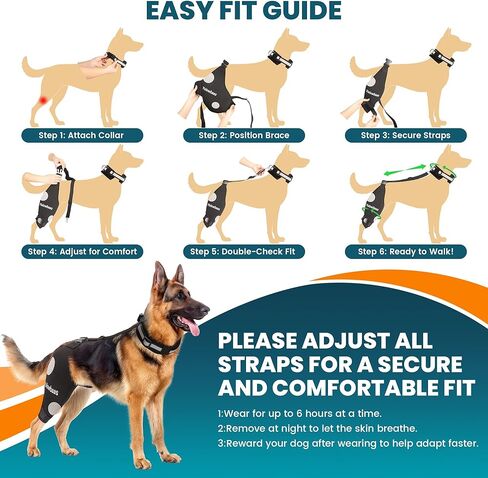 EASY FIT GUIDE

Step 1: Attach Collar

Step 2: Position Brace

Step 3: Secure Straps

Step 4: Adjust for Comfort

Step 5: Double-Check Fit

Step 6: Ready to Walk!

PLEASE ADJUST ALL STRAPS FOR A SECURE AND COMFORTABLE FIT

1:Wear for up to 6 hours at a time.
2:Remove at night to let the skin breathe.
3:Reward your dog after wearing to help adapt faster.