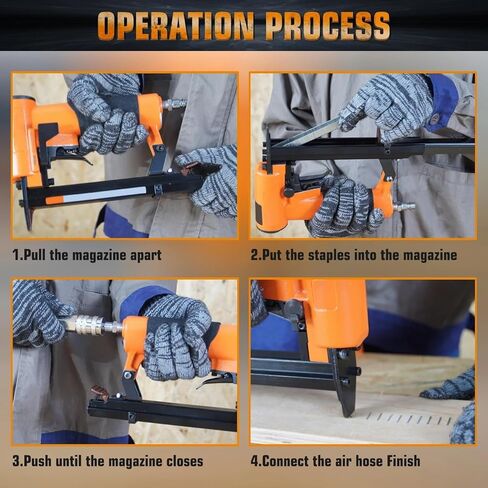 OPERATION PROCESS

1.Pull the magazine apart

2.Put the staples into the magazine

3.Push until the magazine closes

4.Connect the air hose Finish