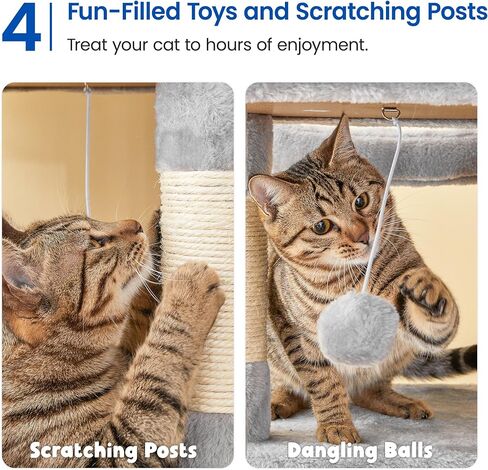 4 Fun-Filled Toys and Scratching Posts

Treat your cat to hours of enjoyment.

Scratching Posts

Dangling Balls