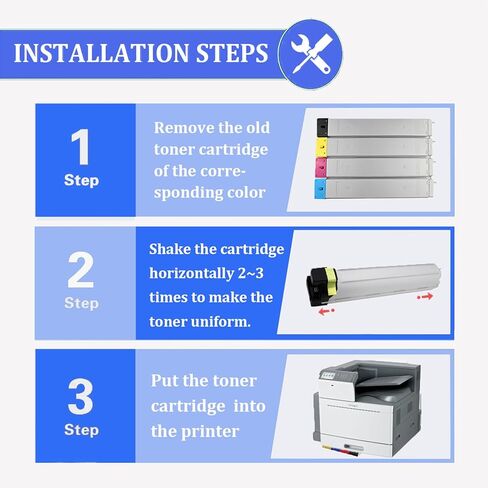 INSTALLATION STEPS

1
Step

Remove the old toner cartridge of the corresponding color

2
Step

Shake the cartridge horizontally 2~3 times to make the toner uniform.

3
Step

Put the toner cartridge into the printer