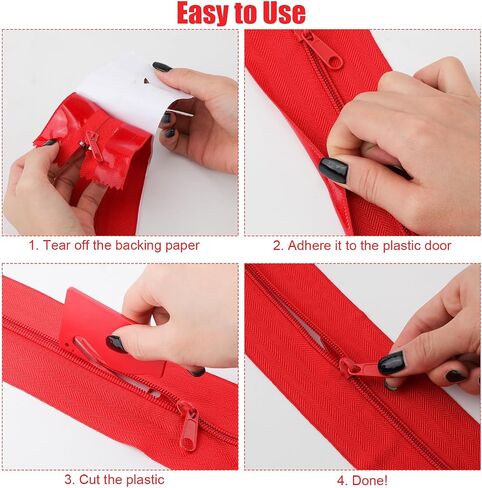 Easy to Use

1. Tear off the backing paper

2. Adhere it to the plastic door

3. Cut the plastic

4. Done!