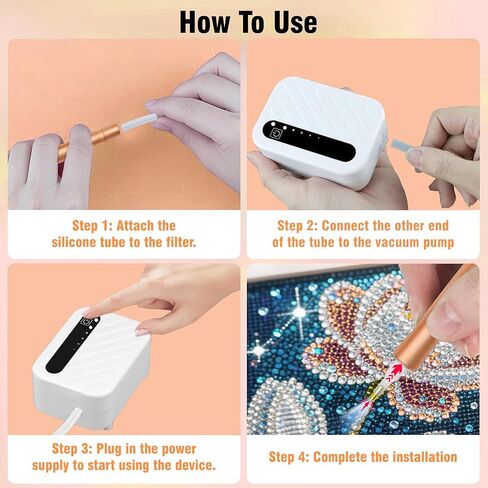 How To Use

Step 1: Attach the silicone tube to the filter.

Step 2: Connect the other end of the tube to the vacuum pump

Step 3: Plug in the power supply to start using the device.

Step 4: Complete the installation