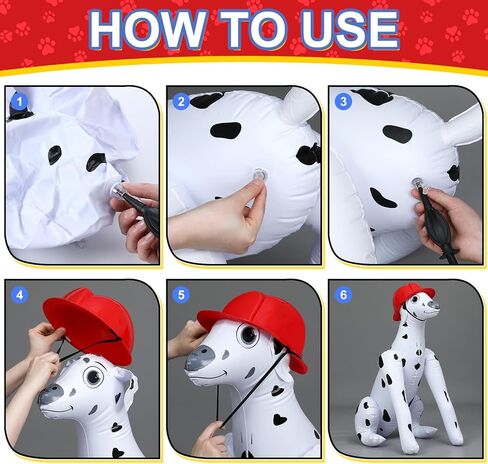 HOW TO USE

1

2

3

4

5

6