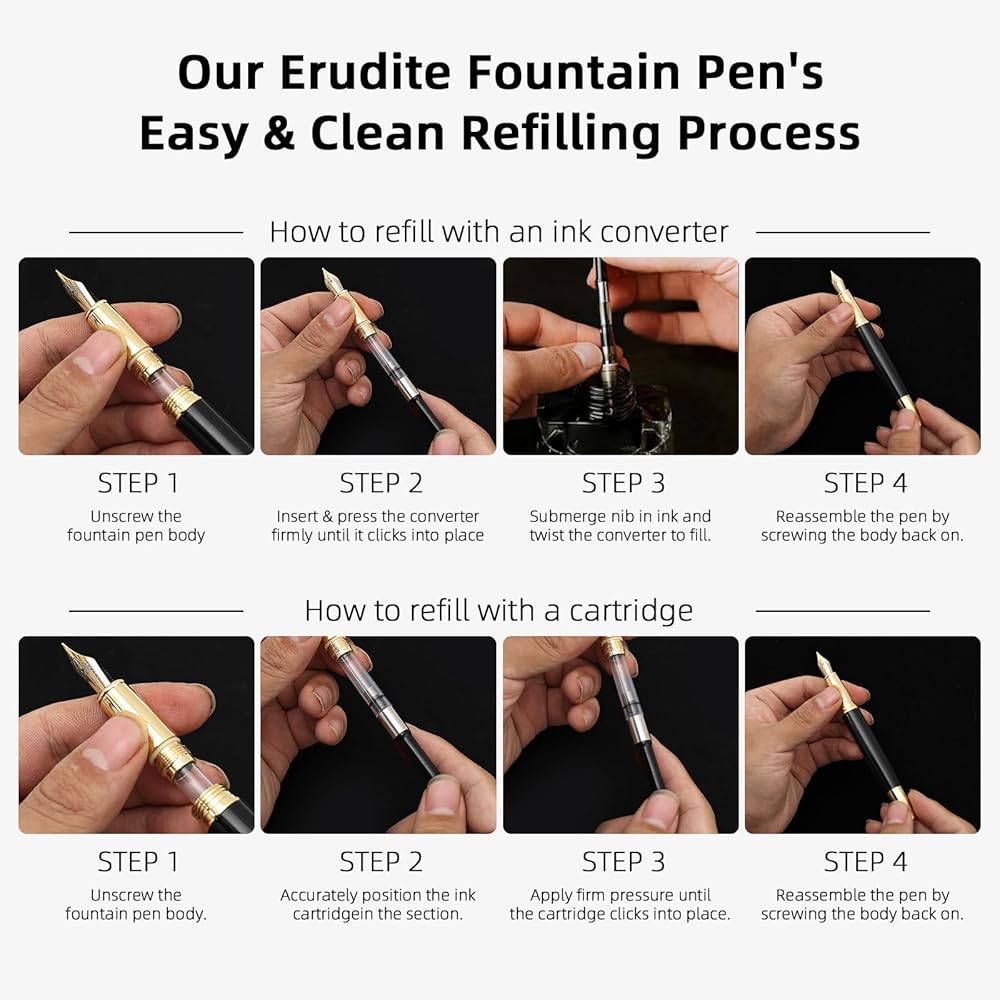 Our Erudite Fountain Pen's Easy & Clean Refilling Process

How to refill with an ink converter

STEP 1
Unscrew the fountain pen body

STEP 2
Insert & press the converter firmly until it clicks into place

STEP 3
Submerge nib in ink and twist the converter to fill.

STEP 4
Reassemble the pen by screwing the body back on.

How to refill with a cartridge

STEP 1
Unscrew the fountain pen body.

STEP 2
Accurately position the ink cartridgein the section.

STEP 3
Apply firm pressure until the cartridge clicks into place.

STEP 4
Reassemble the pen by screwing the body back on.