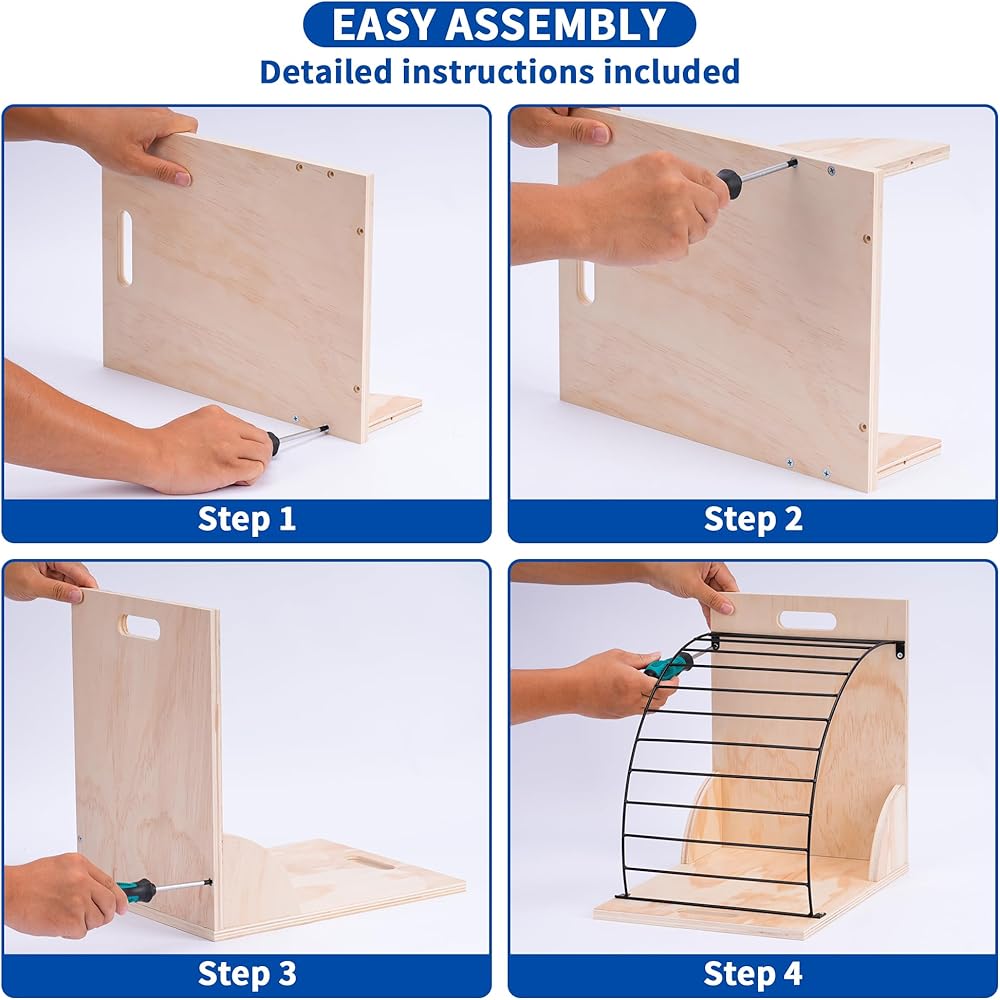 EASY ASSEMBLY
Detailed instructions included

Step 1

Step 2

Step 3

Step 4