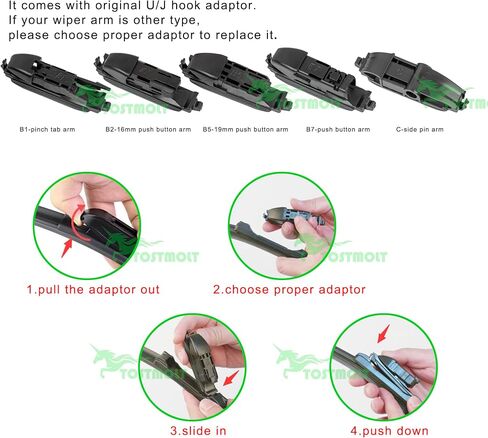 It comes with original U/J hook adaptor.
If your wiper arm is other type,
please choose proper adaptor to replace it.

B1-pinch tab arm

B2-16mm push button arm

B5-19mm push button arm

B7-push button arm

C-side pin arm

1.pull the adaptor out

2.choose proper adaptor

3.slide in

4.push down

TOSTMOLT