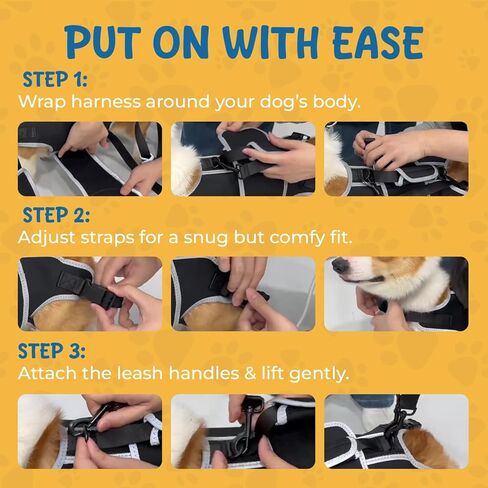 PUT ON WITH EASE

STEP 1:
Wrap harness around your dog's body.

STEP 2:
Adjust straps for a snug but comfy fit.

STEP 3:
Attach the leash handles & lift gently.