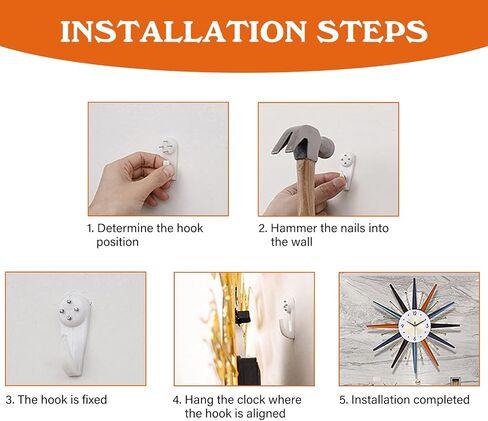 INSTALLATION STEPS

1. Determine the hook position

2. Hammer the nails into the wall

3. The hook is fixed

4. Hang the clock where the hook is aligned

5. Installation completed